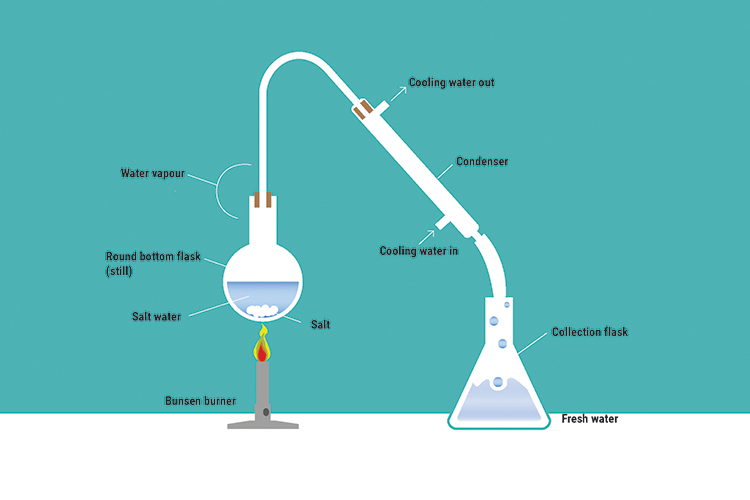 Cooling water out

Condenser

Water vapour

Cooling water in

Round bottom flask (still)

Salt water

Salt

Collection flask

Bunsen burner

Fresh water