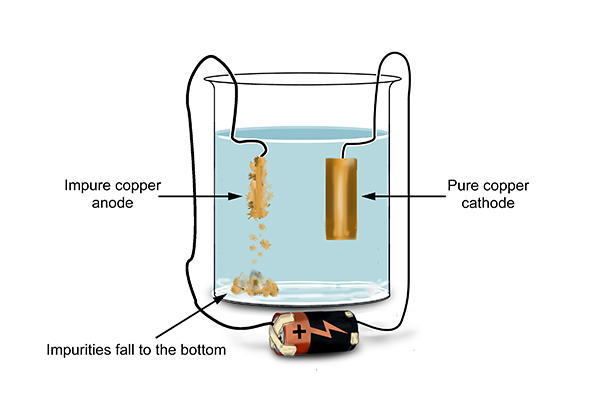 Impure copper anode

Pure copper cathode

Impurities fall to the bottom

+