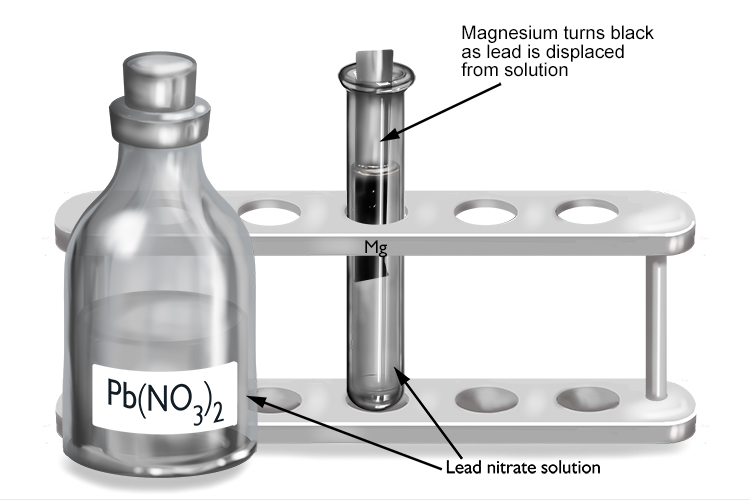 Magnesium turns black as lead is displaced from solution

Mg

$Pb(NO_3)_2$

Lead nitrate solution