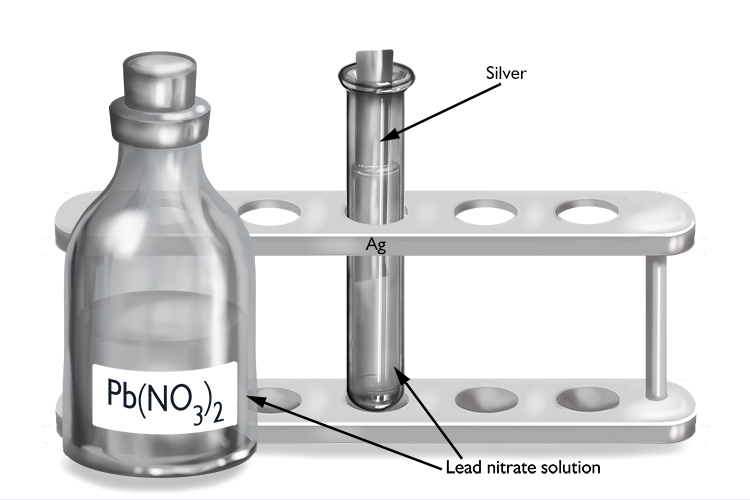 Silver

Ag

$Pb(NO_3)_2$

Lead nitrate solution