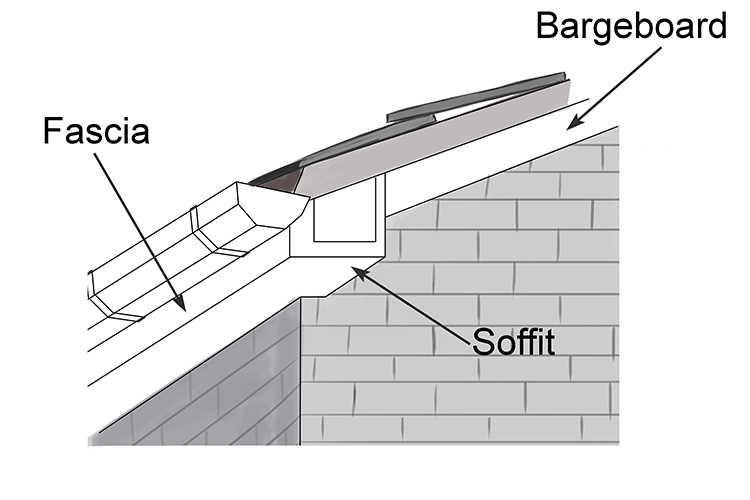 Bargeboard

Fascia

Soffit