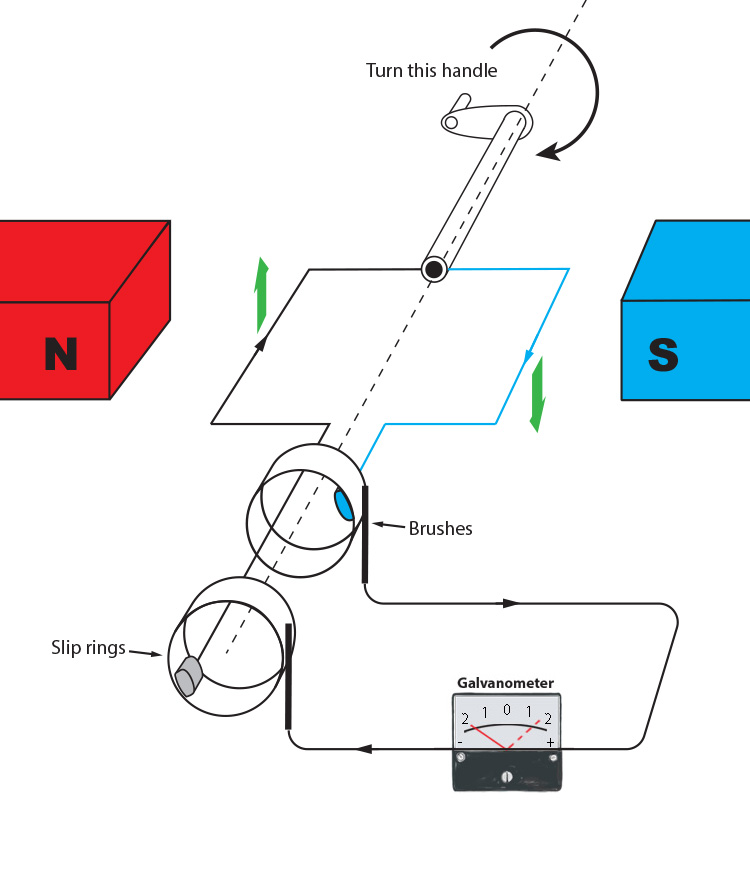 Turn this handle

N

S

Brushes

Slip rings

Galvanometer

2 1 0 1 2

- +