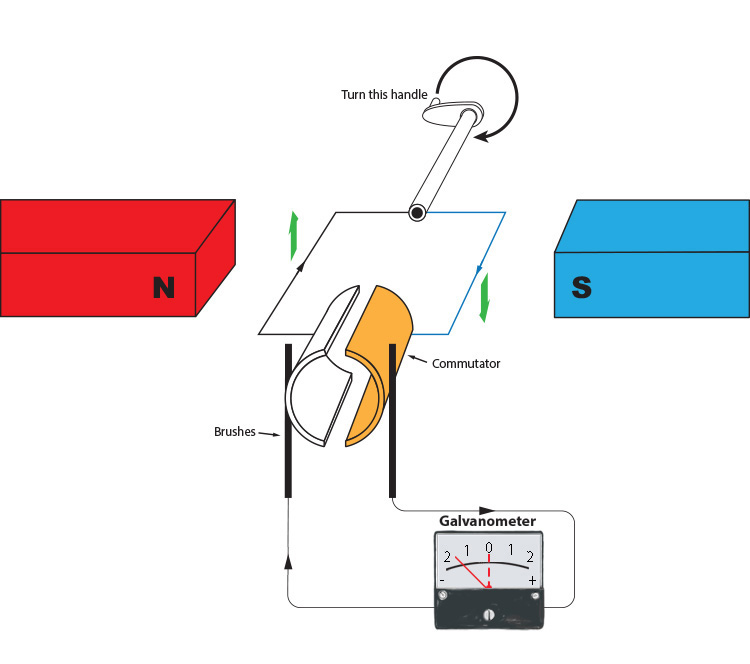 Turn this handle

N

S

Commutator

Brushes

Galvanometer

2 1 0 1 2

- +