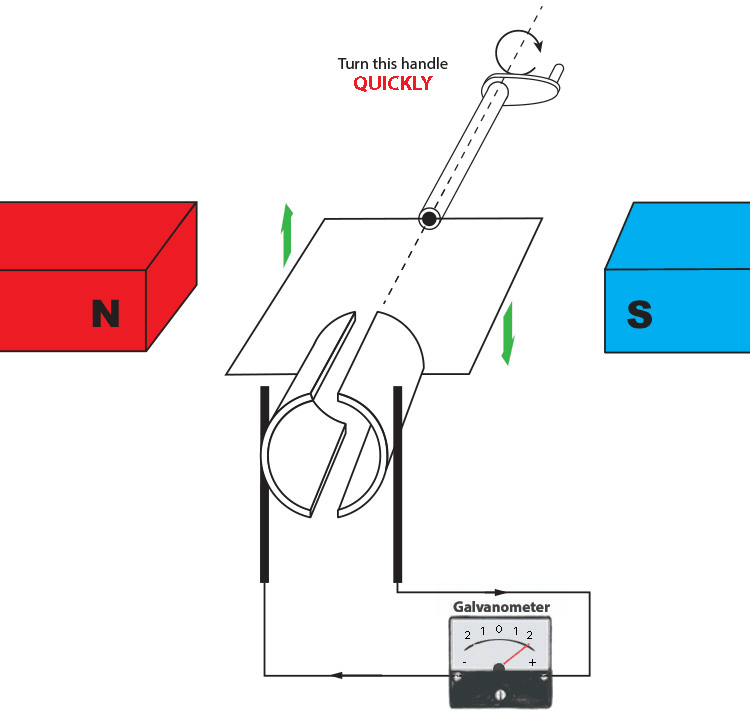 Turn this handle
QUICKLY

N

S

Galvanometer
2 1 0 1 2
- +