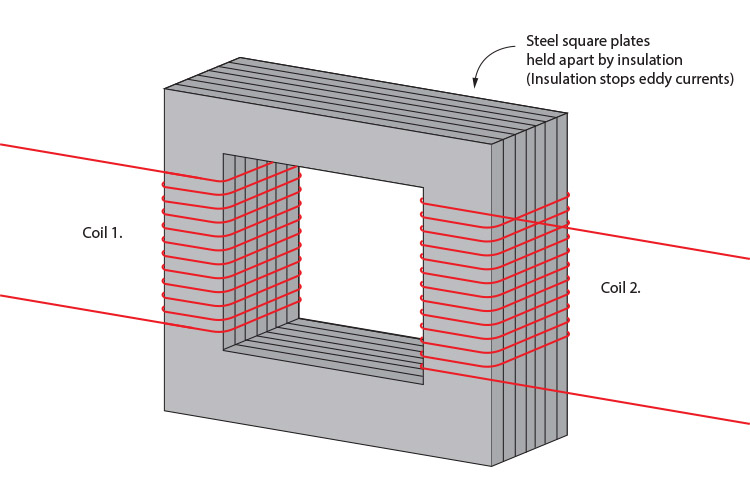 Steel square plates
held apart by insulation
(Insulation stops eddy currents)

Coil 1.

Coil 2.