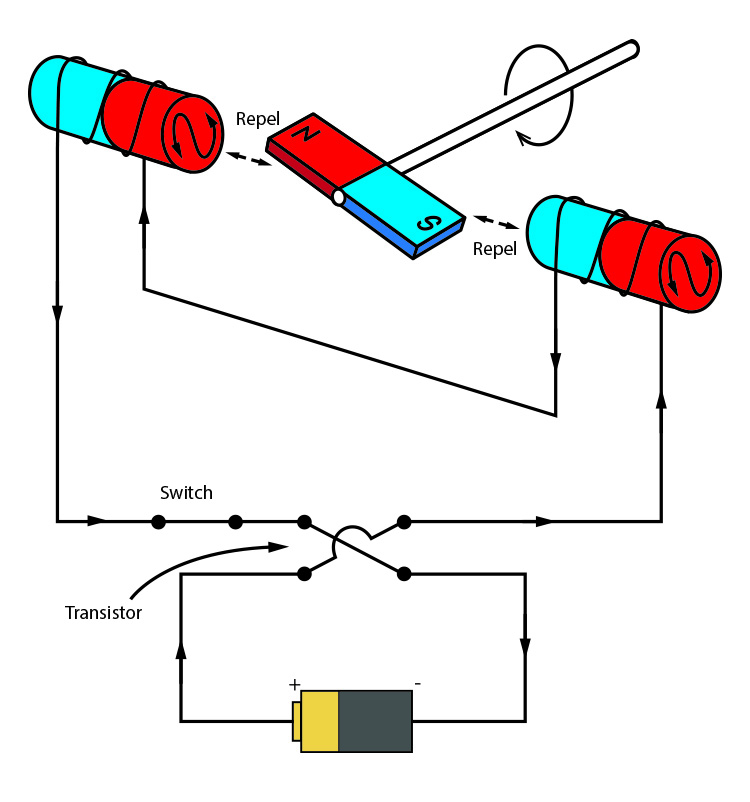 Repel

N

S

Repel

Switch

Transistor

+

-