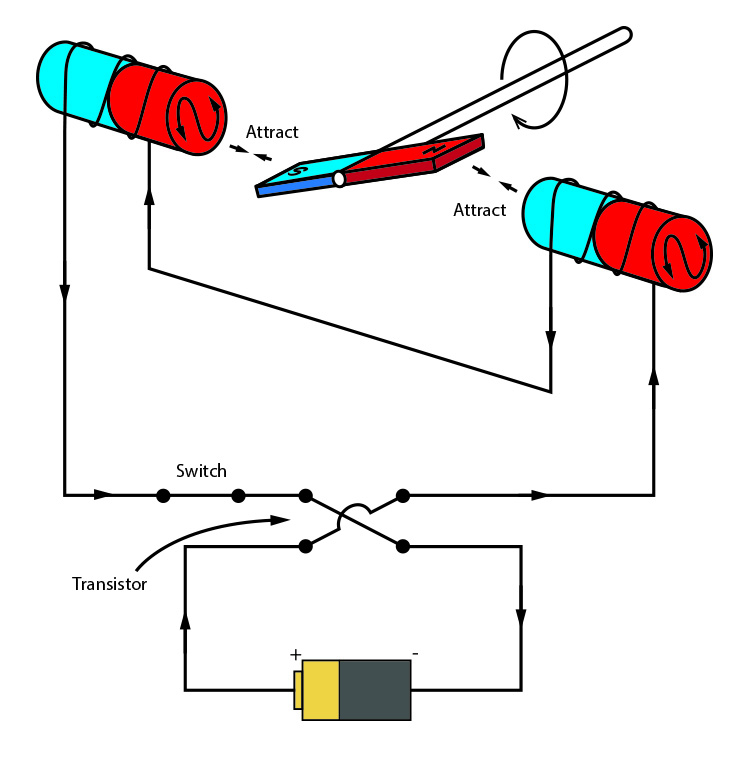 Attract

S

N

Attract

Switch

Transistor

+

-