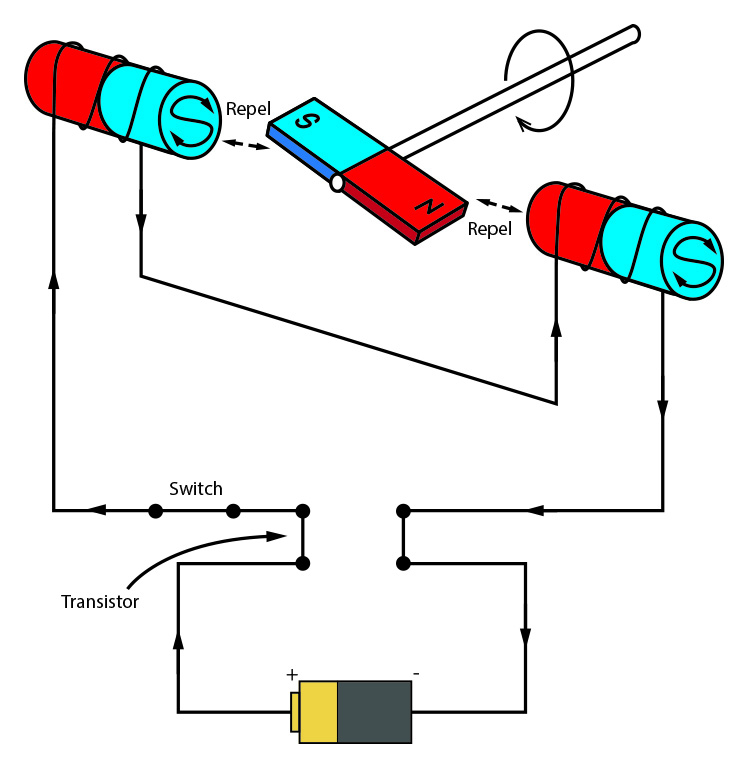 S
Repel
S
N
Repel
S
Switch
Transistor
+
-