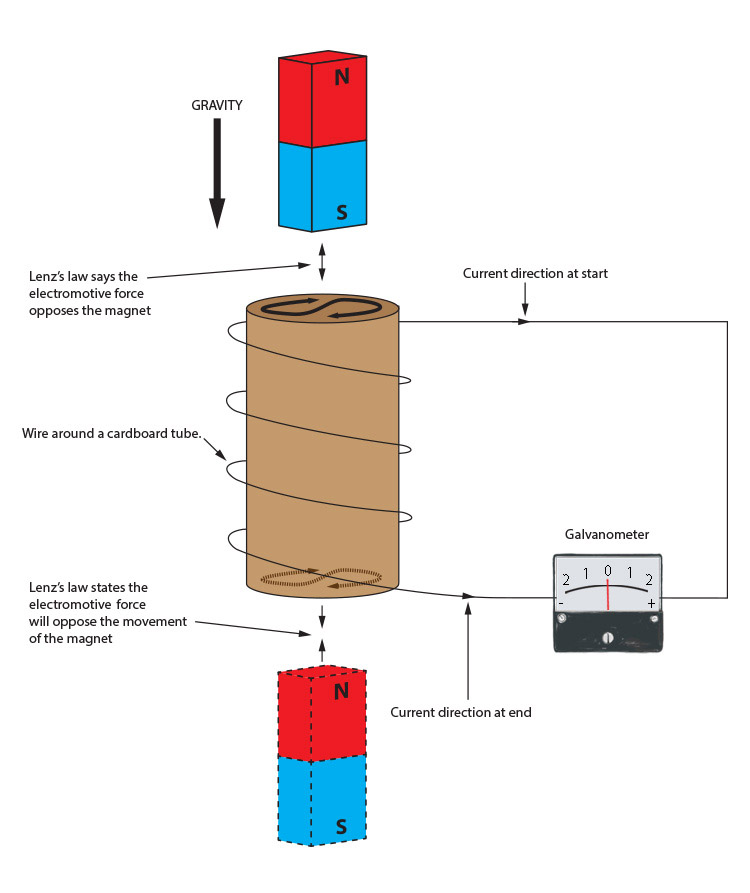 GRAVITY

N

S

Lenz's law says the electromotive force opposes the magnet

Current direction at start

Wire around a cardboard tube.

Galvanometer

2 1 0 1 2
- +

Lenz's law states the electromotive force will oppose the movement of the magnet

Current direction at end

N

S