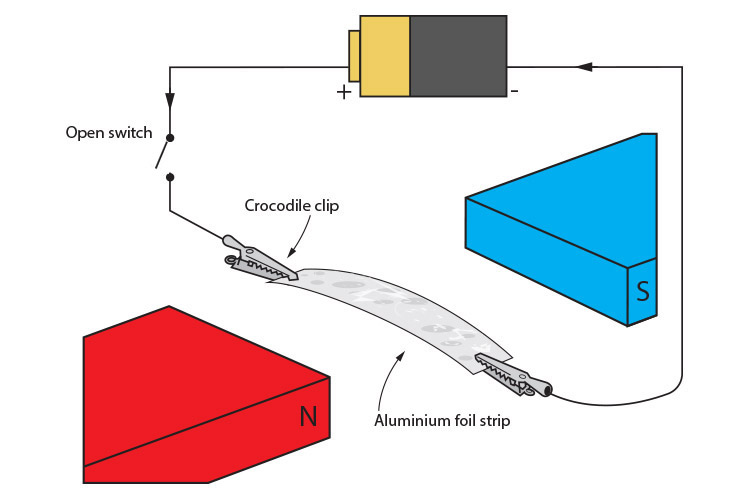 +
-
Open switch
Crocodile clip
S
N
Aluminium foil strip