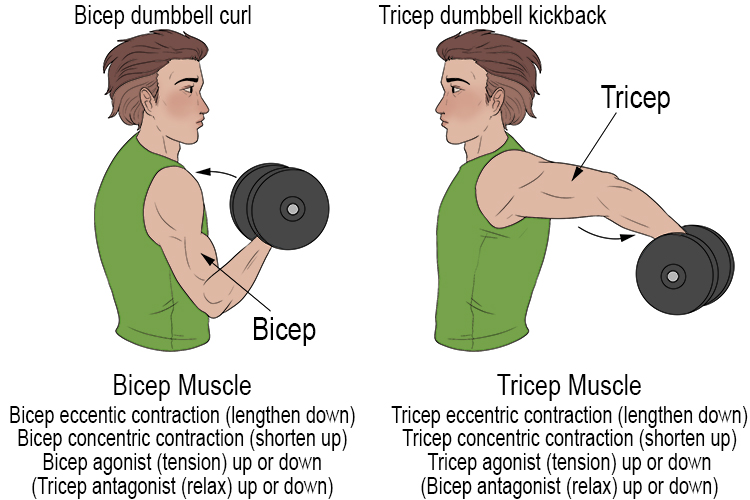 Bicep dumbbell curl

Bicep

Bicep Muscle
Bicep eccentic contraction (lengthen down)
Bicep concentric contraction (shorten up)
Bicep agonist (tension) up or down
(Tricep antagonist (relax) up or down)

Tricep dumbbell kickback

Tricep

Tricep Muscle
Tricep eccentric contraction (lengthen down)
Tricep concentric contraction (shorten up)
Tricep agonist (tension) up or down
(Bicep antagonist (relax) up or down)