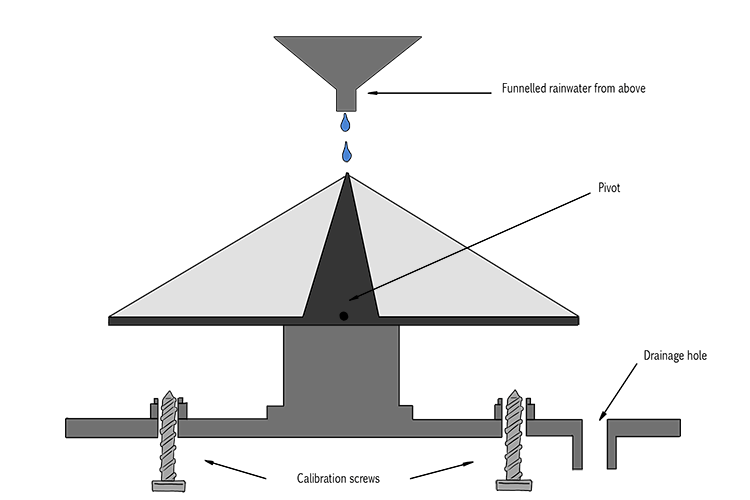 Funnelled rainwater from above

Pivot

Drainage hole

Calibration screws