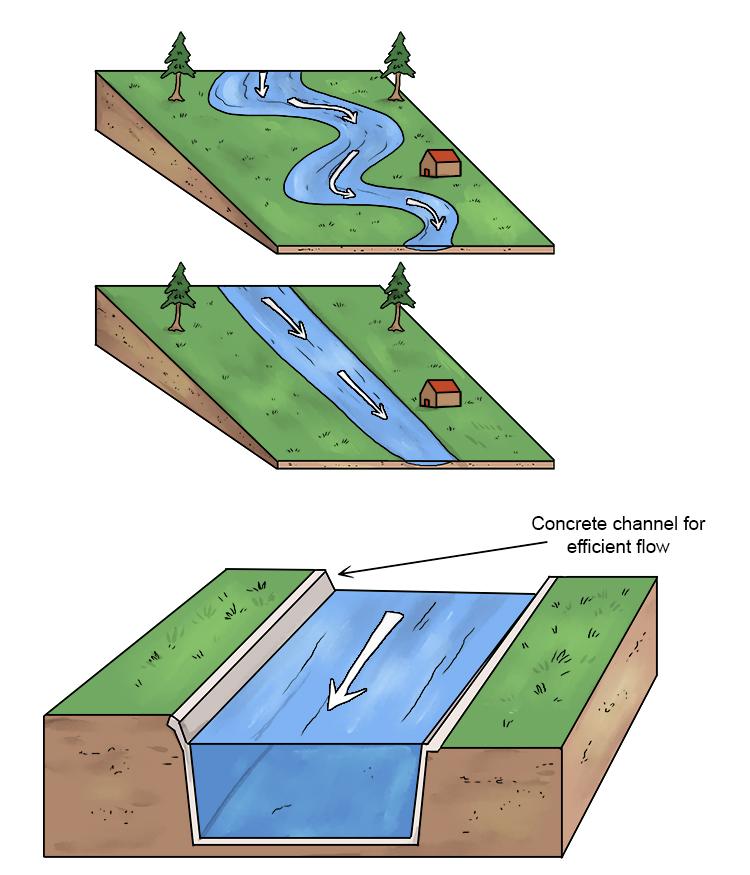 Concrete channel for efficient flow