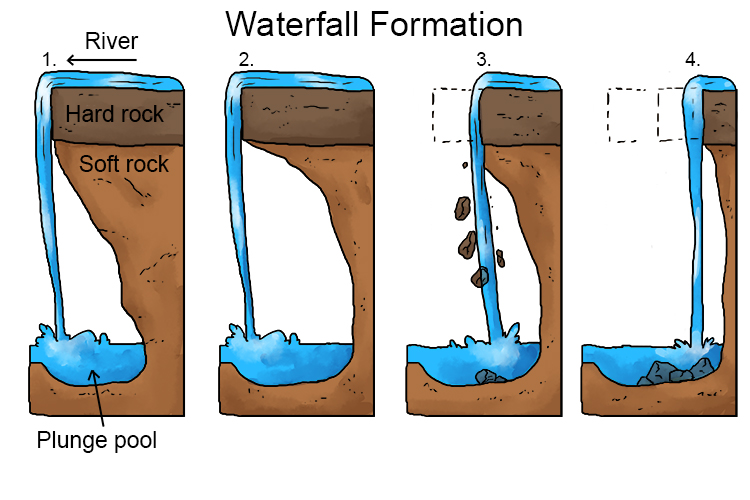 Waterfall Formation

River
1.
Hard rock
Soft rock
Plunge pool

2.

3.

4.