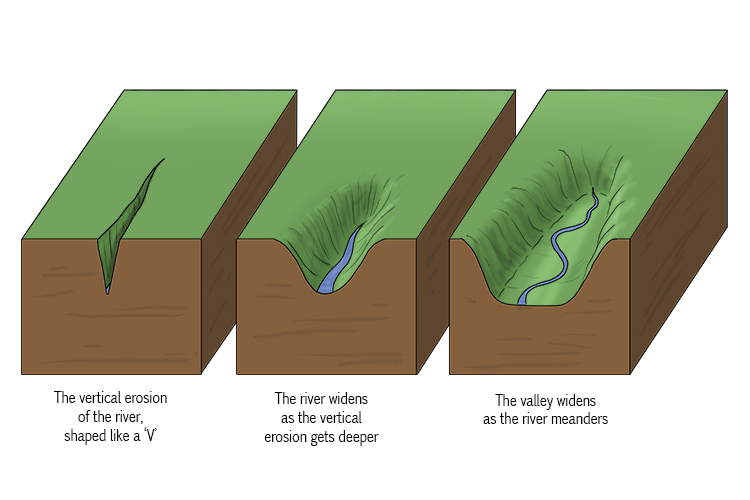 The vertical erosion of the river, shaped like a 'V'

The river widens as the vertical erosion gets deeper

The valley widens as the river meanders