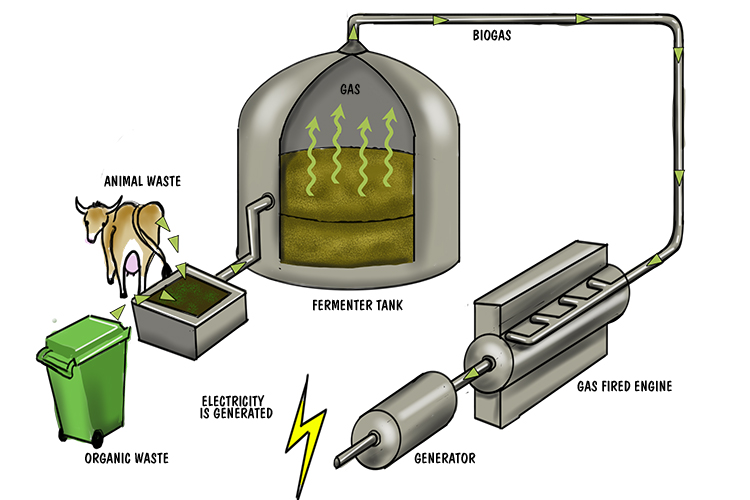 BIOGAS

GAS

ANIMAL WASTE

FERMENTER TANK

GAS FIRED ENGINE

ELECTRICITY IS GENERATED

ORGANIC WASTE

GENERATOR