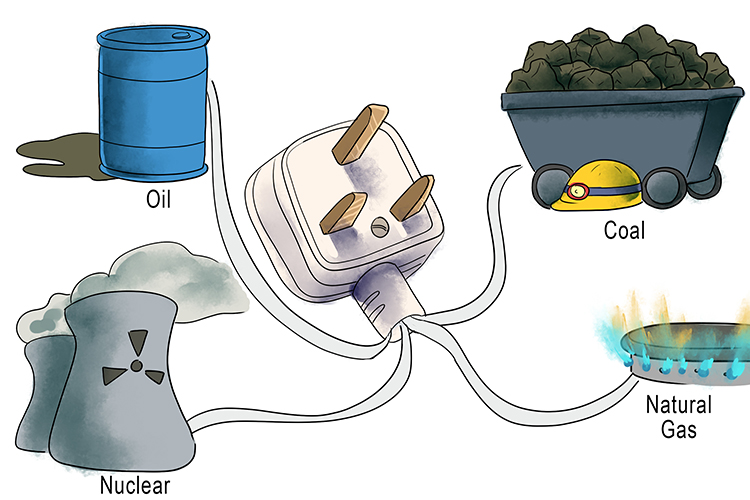 Oil

Coal

Nuclear

Natural Gas