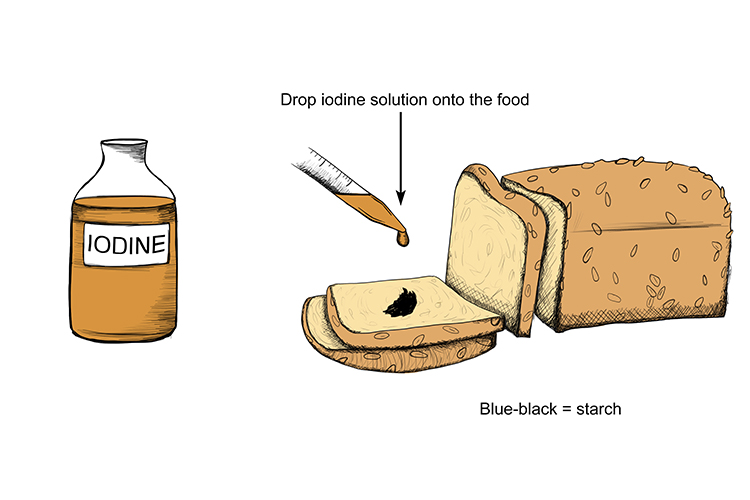 IODINE

Drop iodine solution onto the food

Blue-black = starch